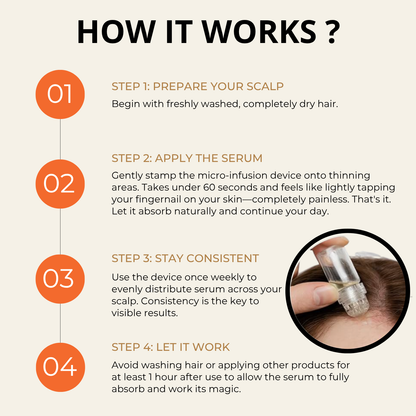 HOW IT WORKS ?

01

STEP 1: PREPARE YOUR SCALP

Begin with freshly washed, completely dry hair.

02

STEP 2: APPLY THE SERUM

Gently stamp the micro-infusion device onto thinning areas. Takes under 60 seconds and feels like lightly tapping your fingernail on your skin—completely painless. That's it. Let it absorb naturally and continue your day.

03

STEP 3: STAY CONSISTENT

Use the device once weekly to evenly distribute serum across your scalp. Consistency is the key to visible results.

04

STEP 4: LET IT WORK

Avoid washing hair or applying other products for at least 1 hour after use to allow the serum to fully absorb and work its magic.