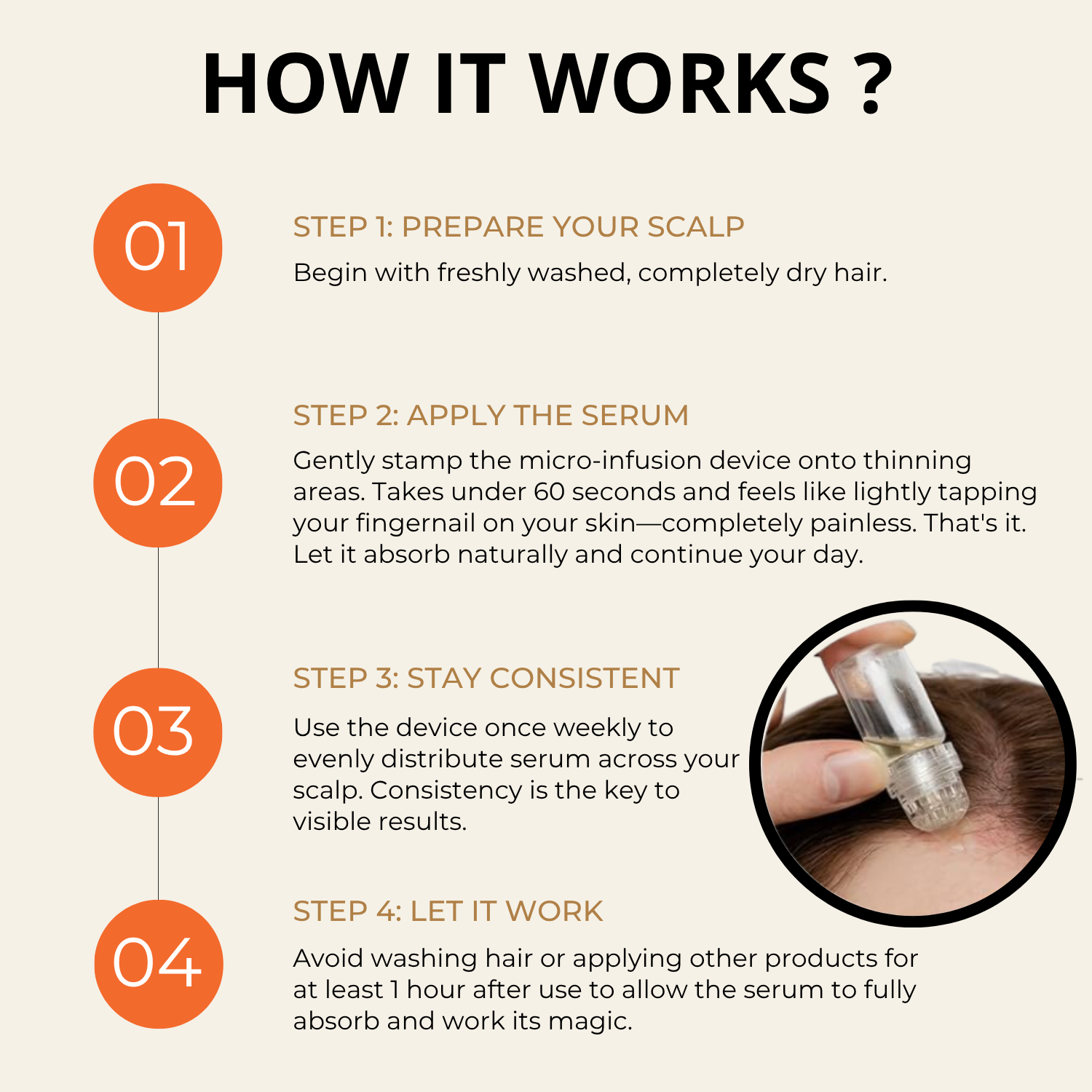 HOW IT WORKS ?

01

STEP 1: PREPARE YOUR SCALP

Begin with freshly washed, completely dry hair.

02

STEP 2: APPLY THE SERUM

Gently stamp the micro-infusion device onto thinning areas. Takes under 60 seconds and feels like lightly tapping your fingernail on your skin—completely painless. That's it. Let it absorb naturally and continue your day.

03

STEP 3: STAY CONSISTENT

Use the device once weekly to evenly distribute serum across your scalp. Consistency is the key to visible results.

04

STEP 4: LET IT WORK

Avoid washing hair or applying other products for at least 1 hour after use to allow the serum to fully absorb and work its magic.